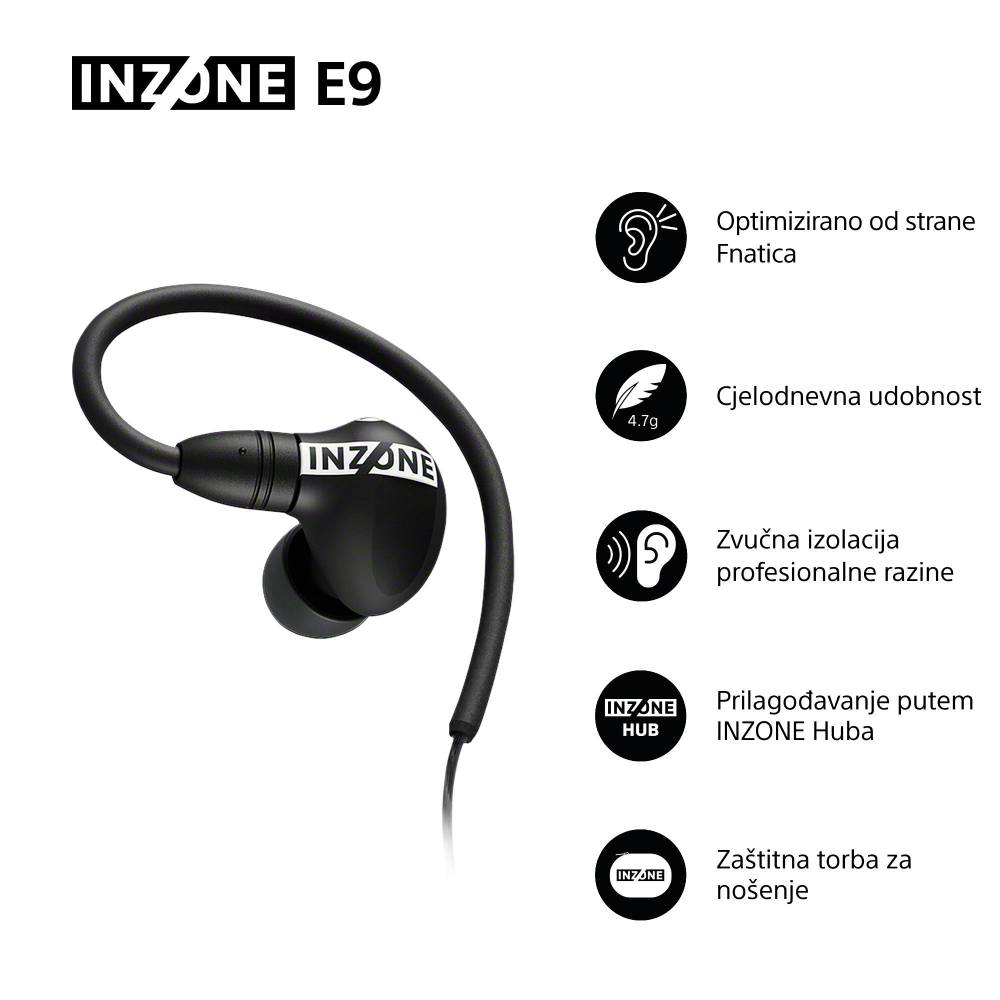 INZONE E9

INZONE

Optimizirano od strane Fnatica

4.7g

Cjelodnevna udobnost

Zvučna izolacija profesionalne razine

INZONE HUB

Prilagođavanje putem INZONE Huba

INZONE

Zaštitna torba za nošenje